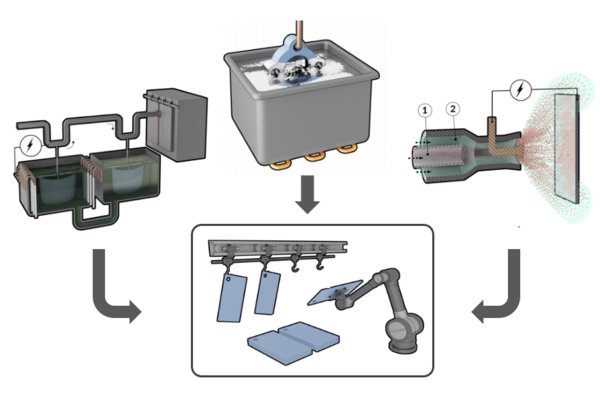 1
2