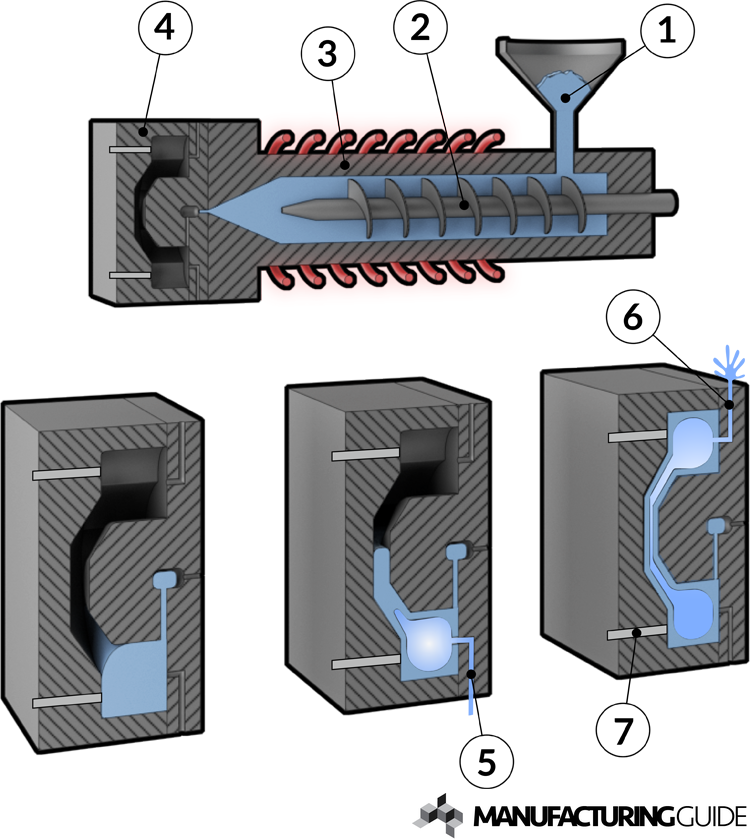 4
3
2
1
6
5
7
MANUFACTURINGGUIDE