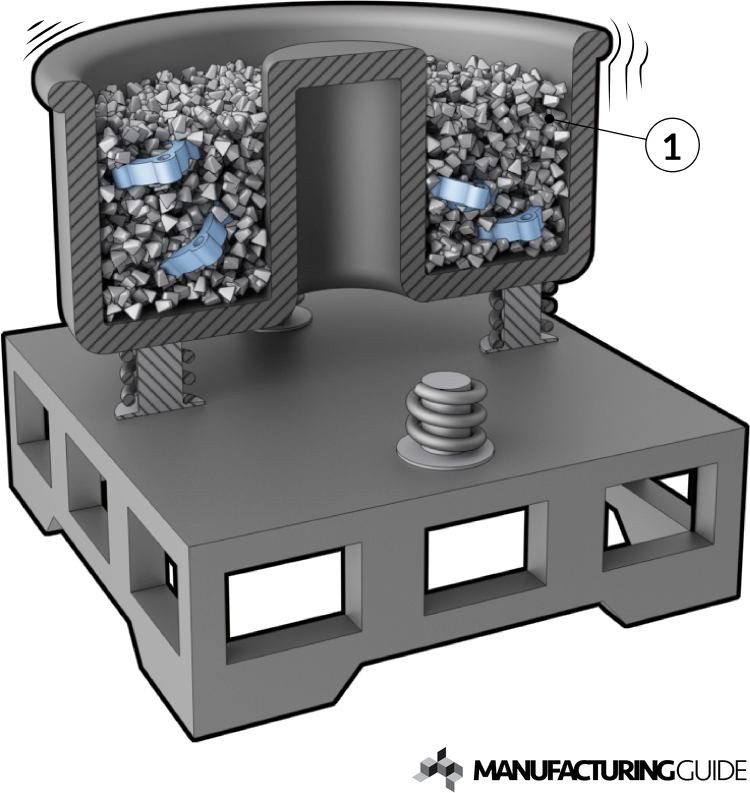 1

MANUFACTURINGGUIDE