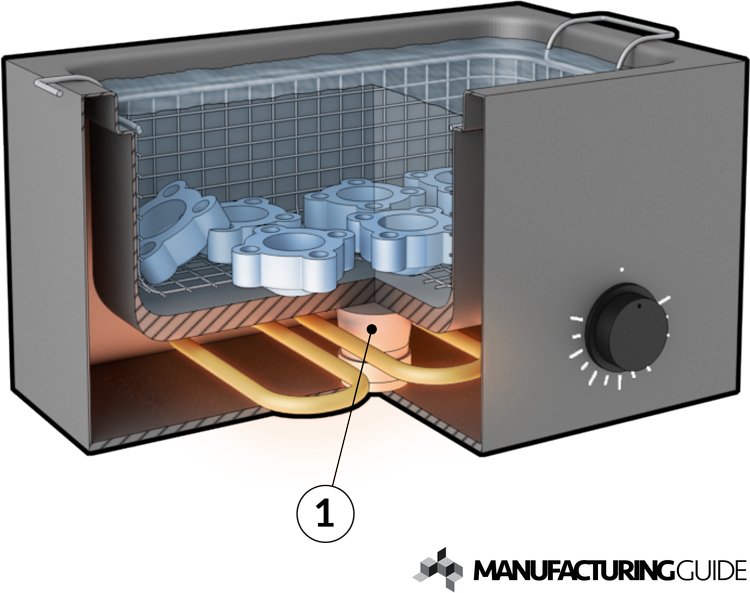 1

MANUFACTURINGGUIDE