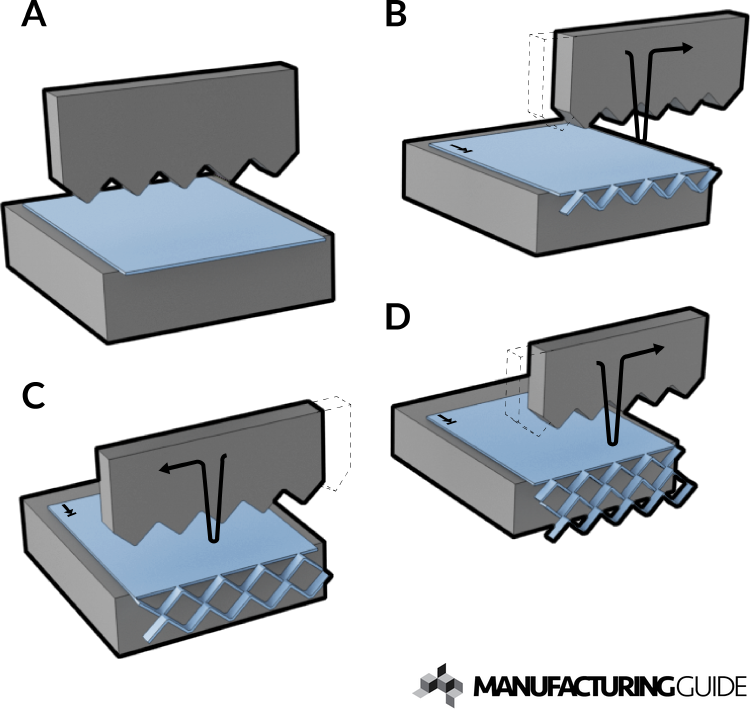 A

B

C

D

MANUFACTURINGGUIDE