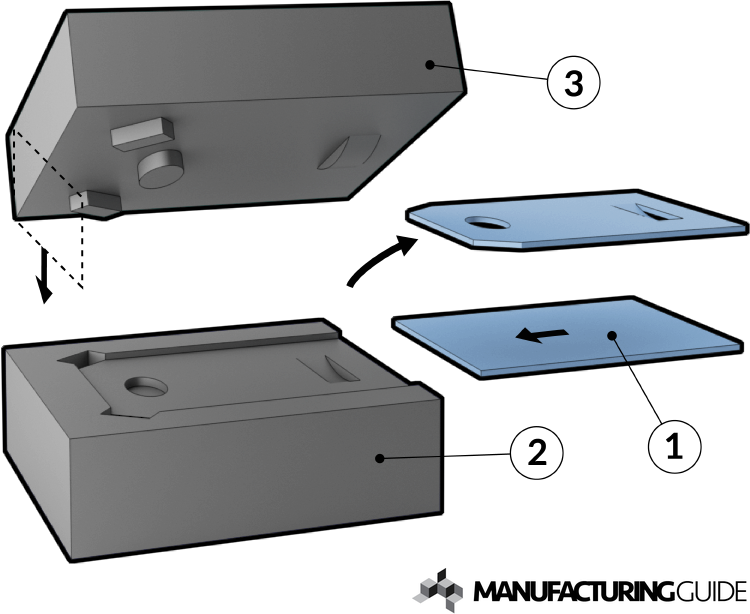 3

2

1

MANUFACTURINGGUIDE