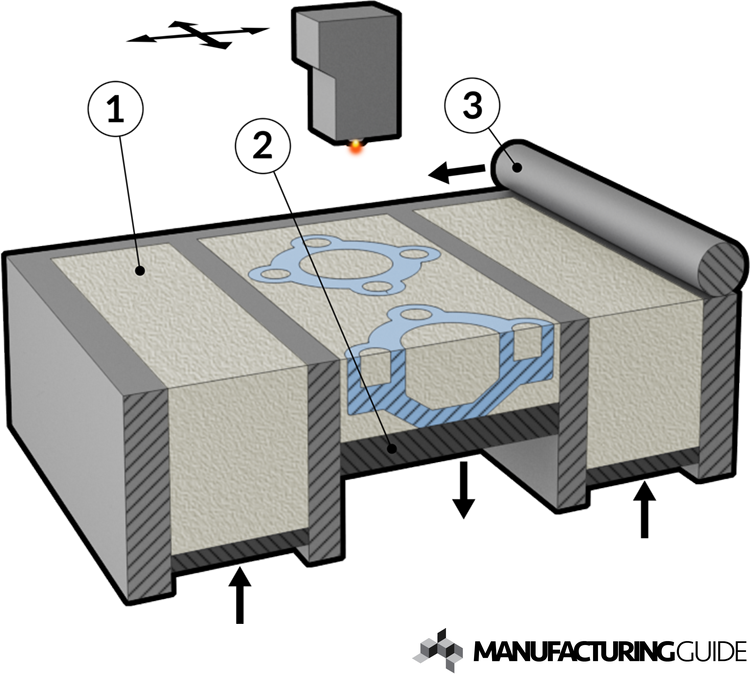 1

2

3

MANUFACTURINGGUIDE