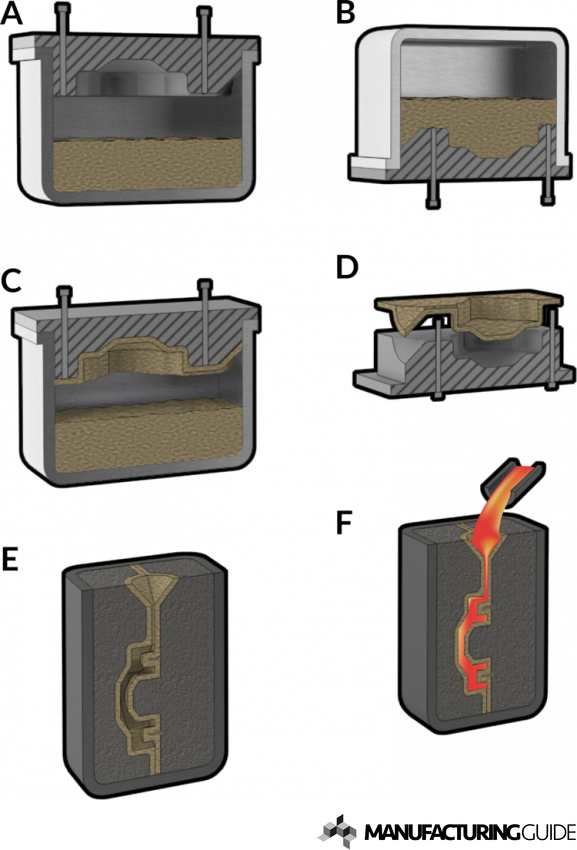 A

B

C

D

E

F

MANUFACTURINGGUIDE