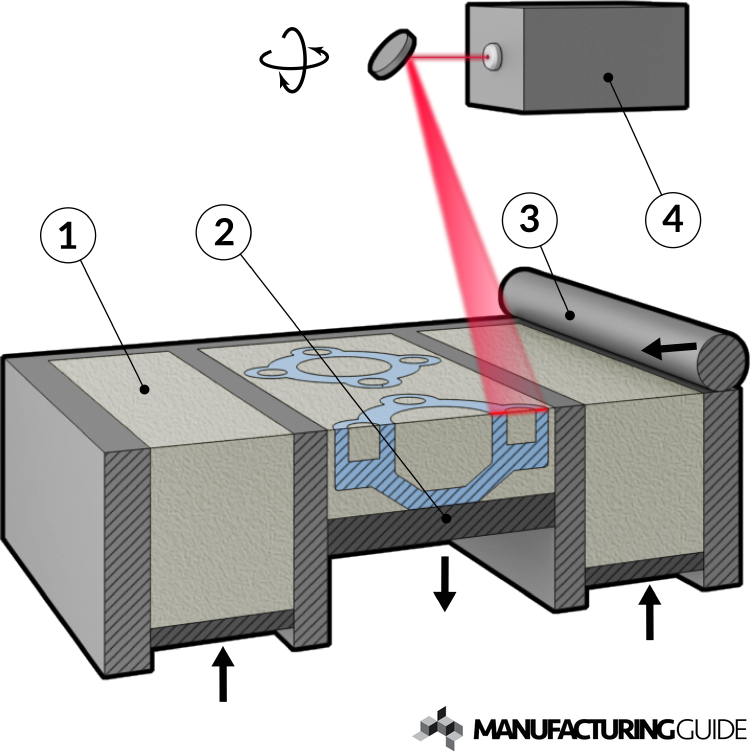 1
2
3
4
MANUFACTURINGGUIDE