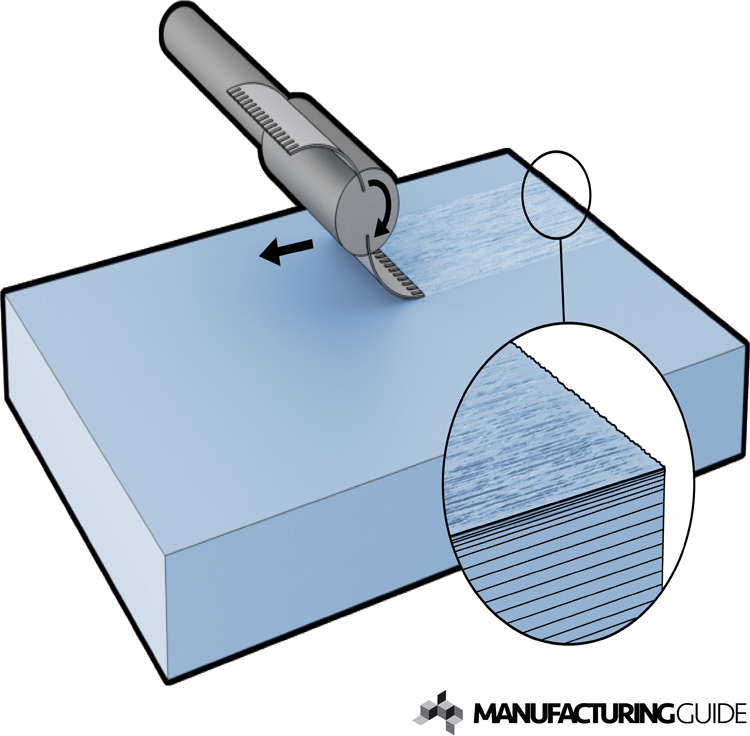 MANUFACTURINGGUIDE