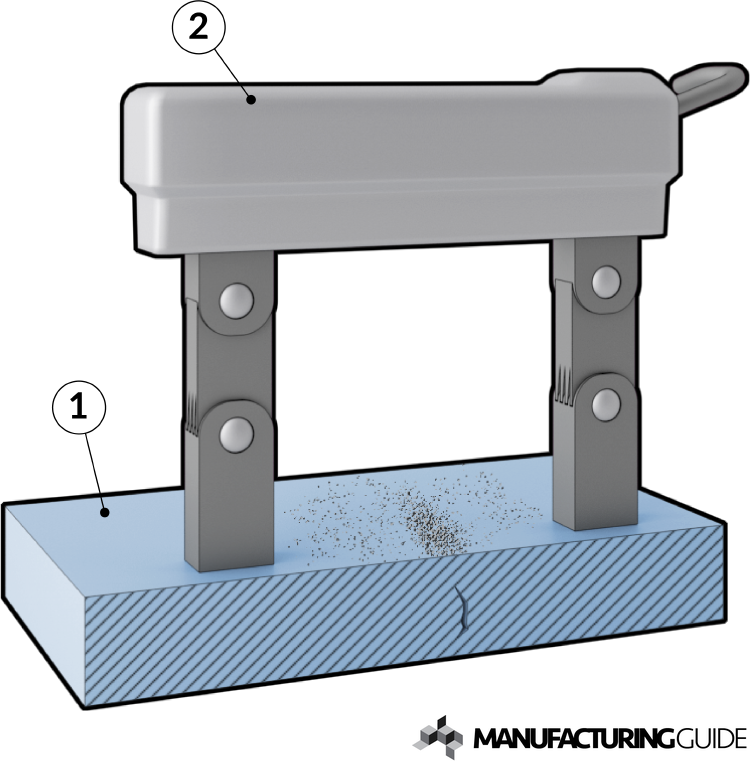 2

1

MANUFACTURINGGUIDE