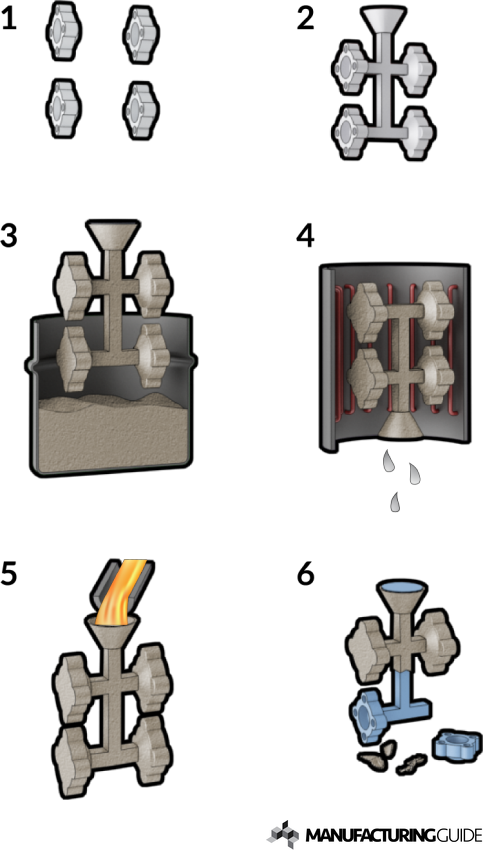 1

2

3

4

5

6

MANUFACTURINGGUIDE