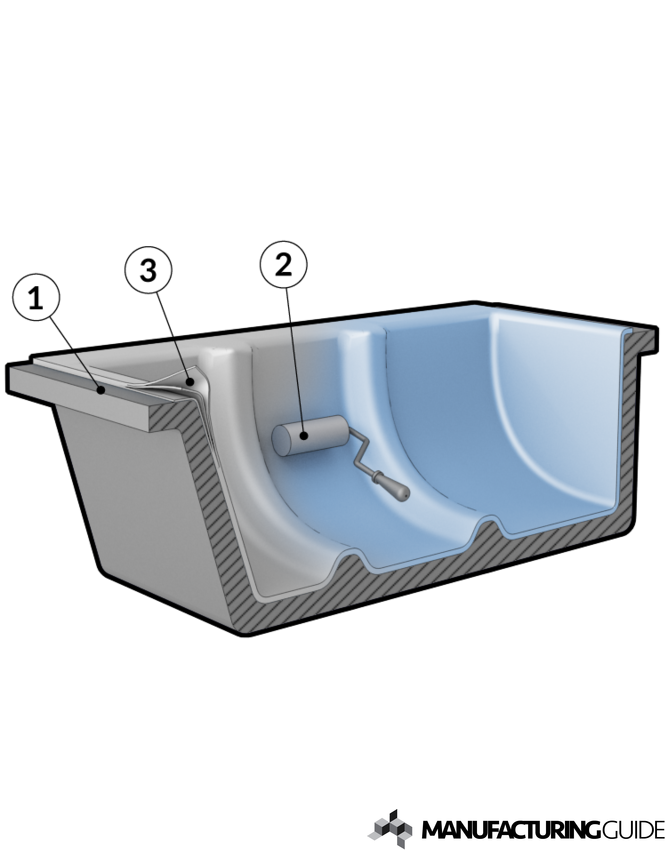 1
3
2
MANUFACTURINGGUIDE