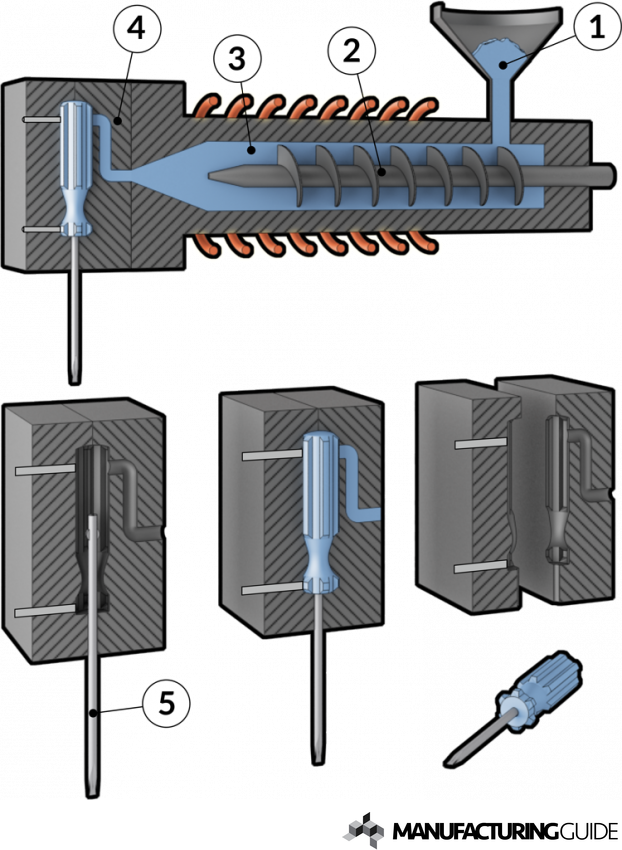 4
3
2
1
5
MANUFACTURINGGUIDE