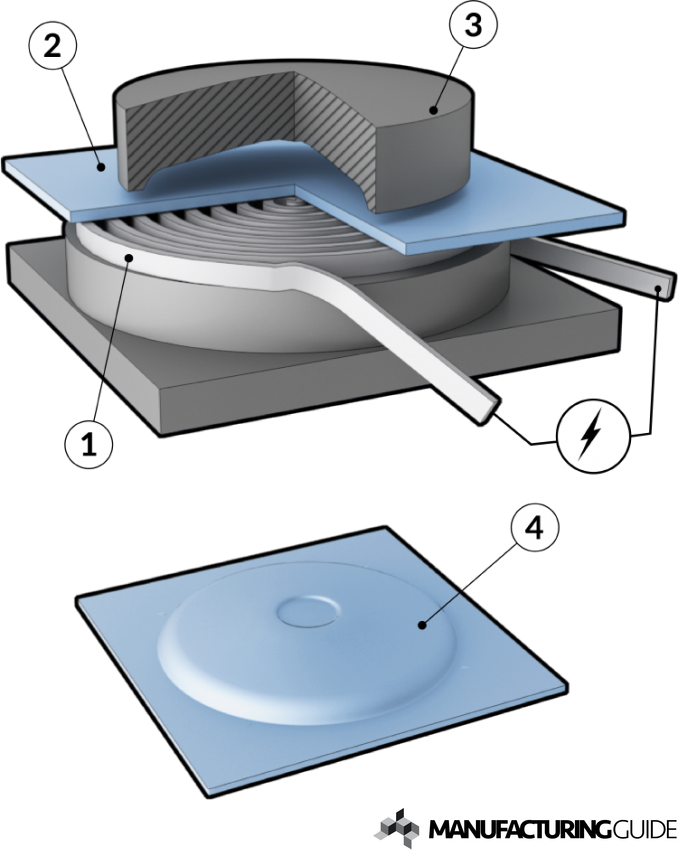 2
3
1
4
MANUFACTURINGGUIDE