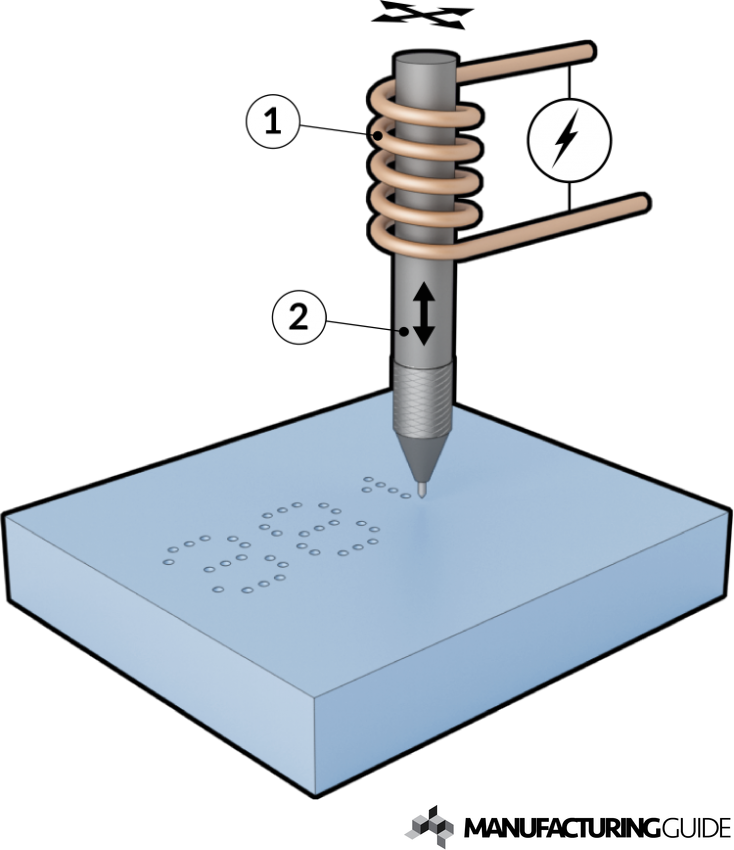 1

2

MANUFACTURINGGUIDE