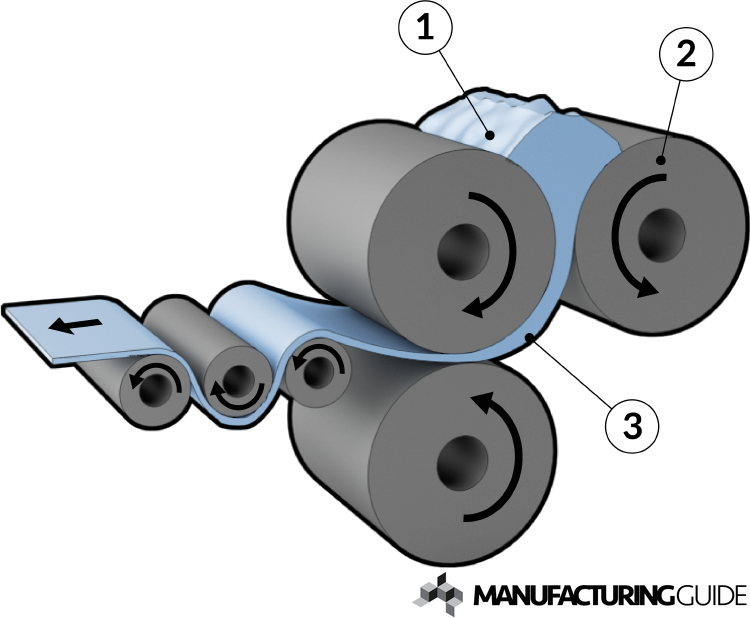 1
2
3
MANUFACTURINGGUIDE