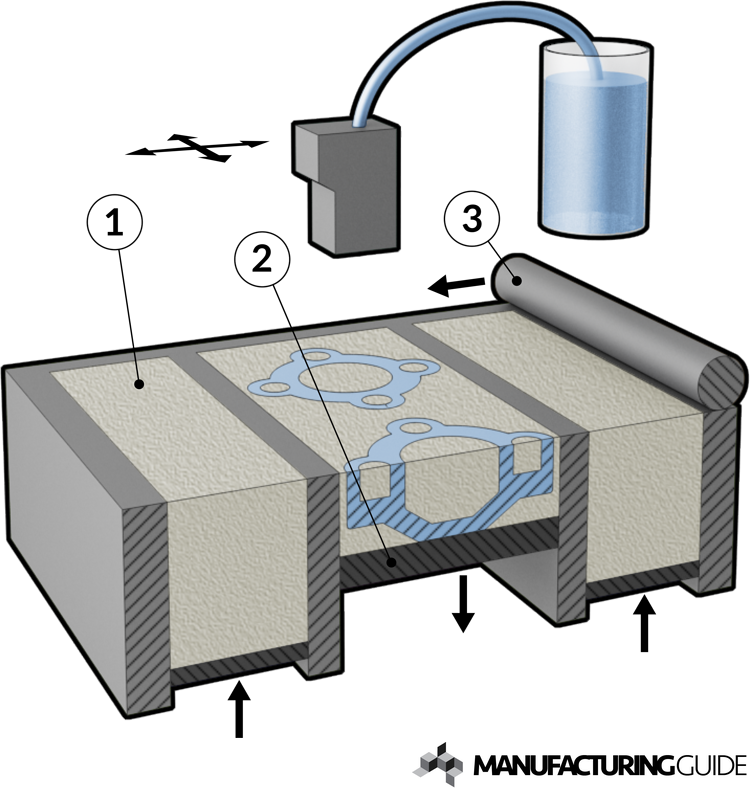 1
2
3
MANUFACTURINGGUIDE