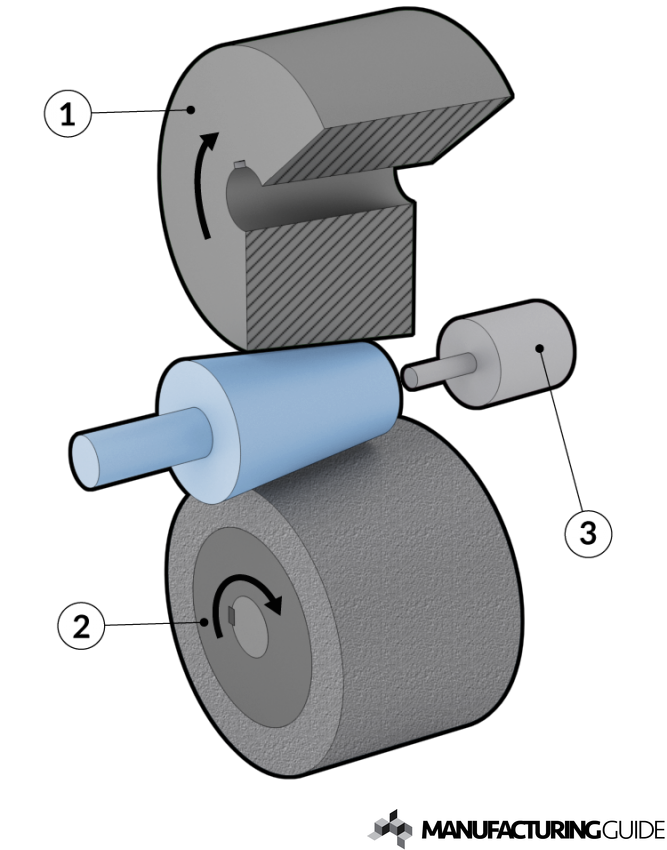 1

3

2

MANUFACTURINGGUIDE