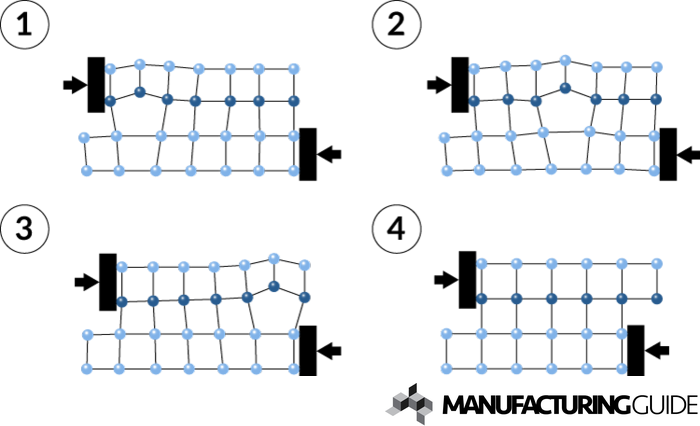 1

2

3

4

MANUFACTURINGGUIDE