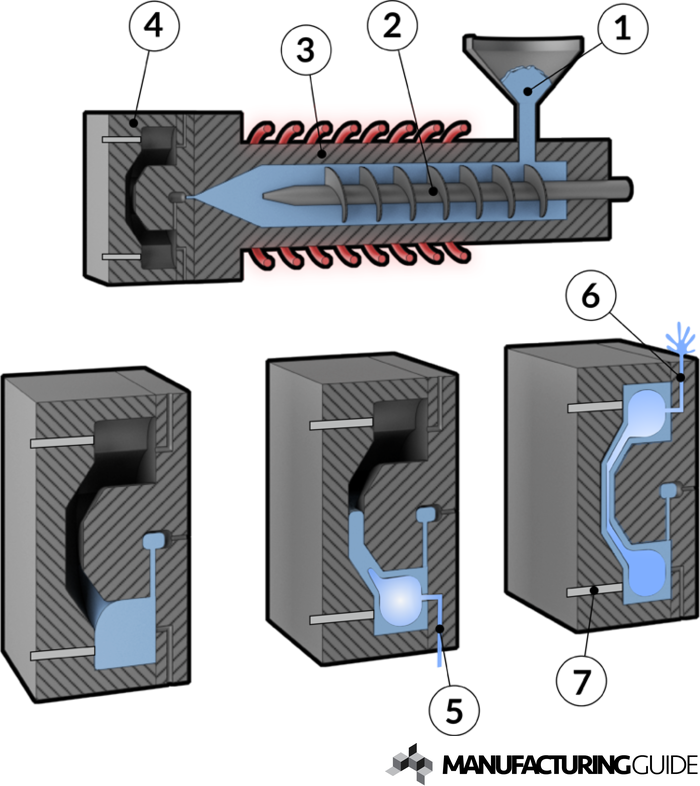 4
3
2
1
6
5
7
MANUFACTURINGGUIDE