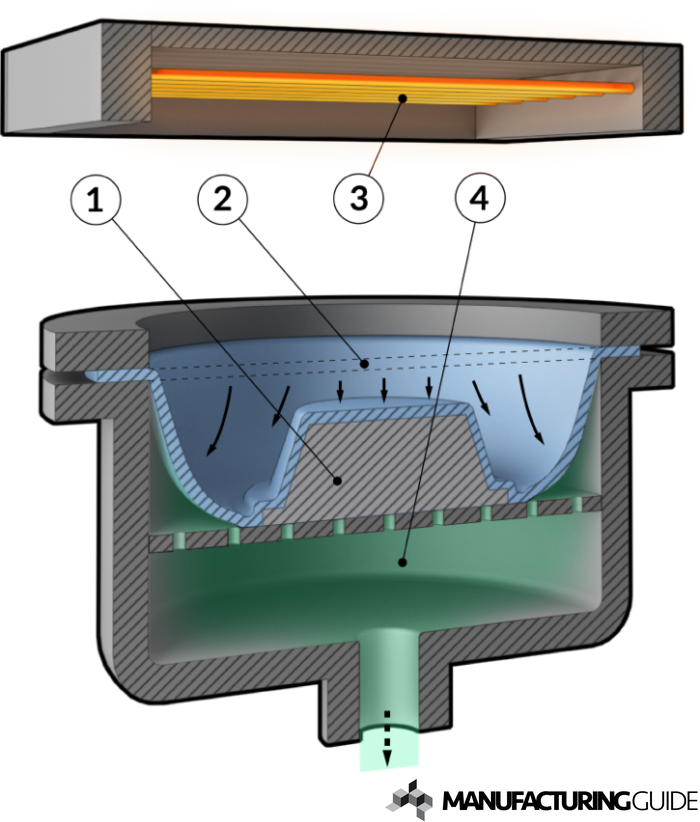 1
2
3
4
MANUFACTURINGGUIDE