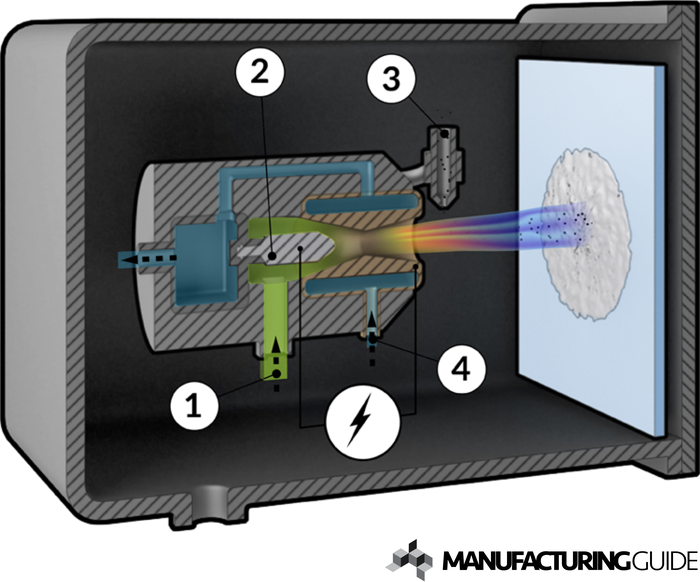 2
3
1
4
MANUFACTURINGGUIDE