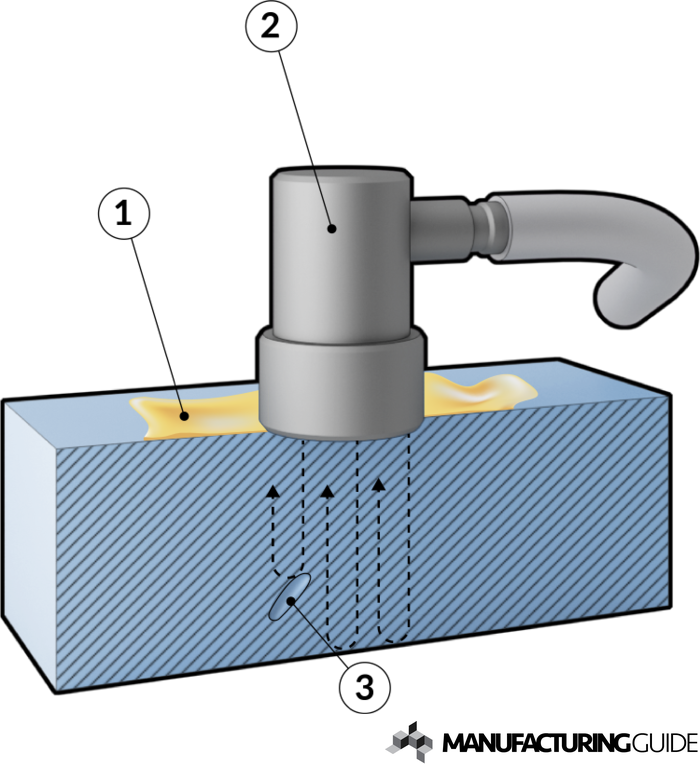 2

1

3

MANUFACTURINGGUIDE