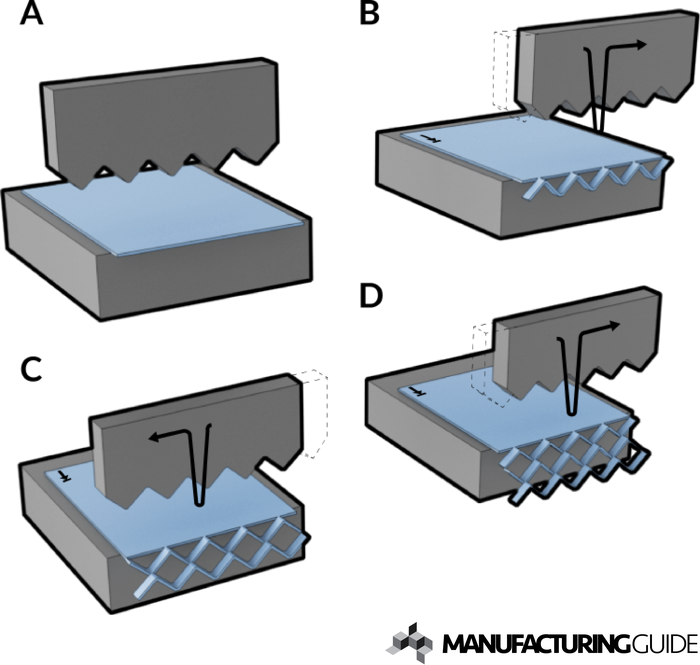 A

B

C

D

MANUFACTURINGGUIDE