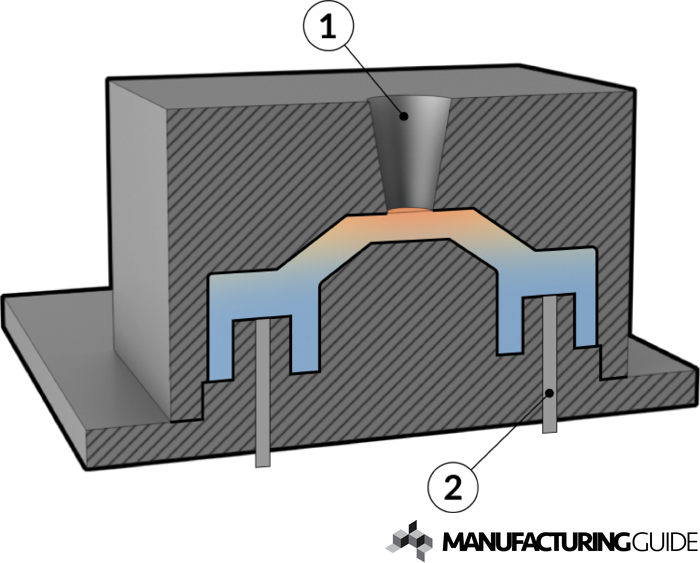 1

2

MANUFACTURINGGUIDE