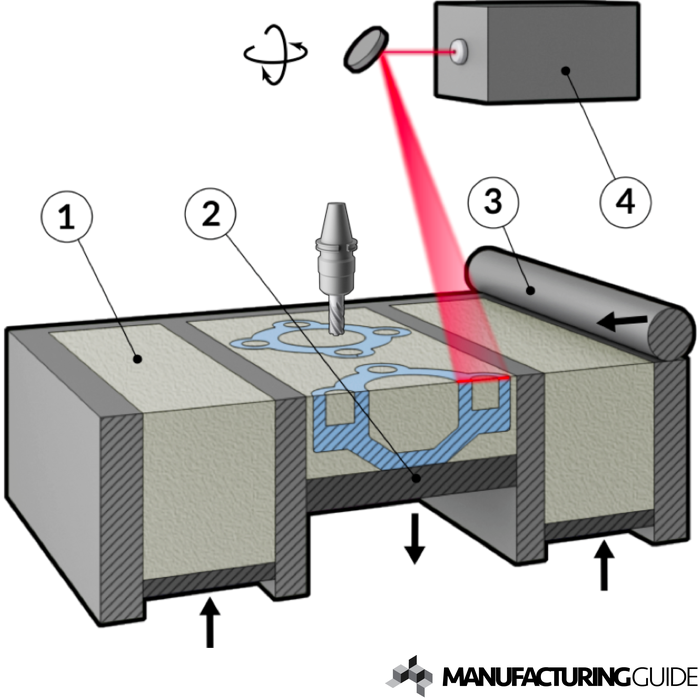 1
2
3
4
MANUFACTURINGGUIDE