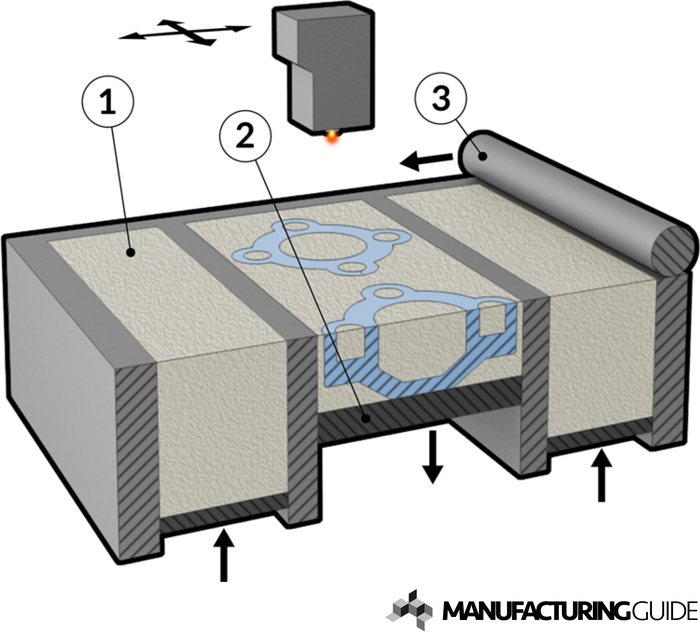 1
2
3
MANUFACTURINGGUIDE