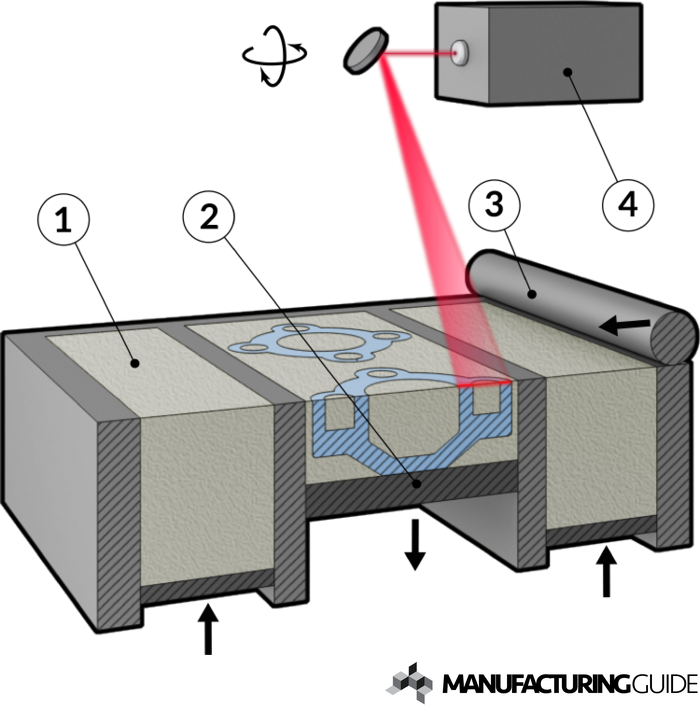 1
2
3
4
MANUFACTURINGGUIDE