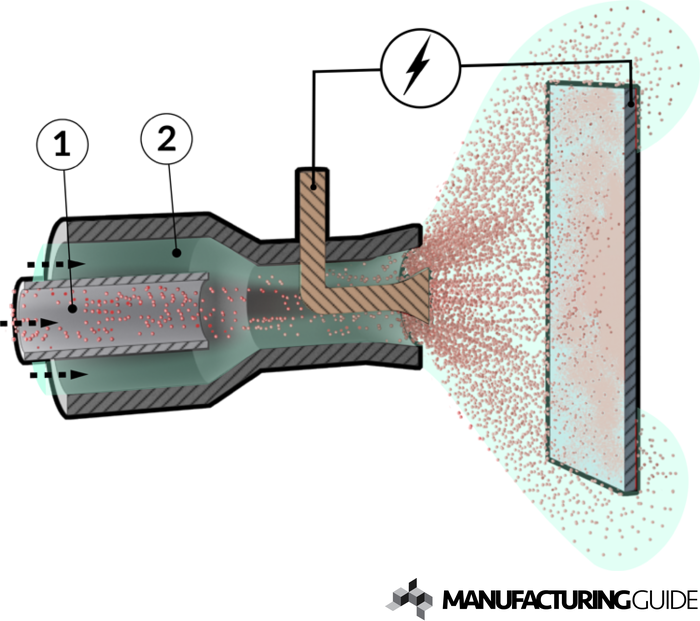 1

2

MANUFACTURINGGUIDE