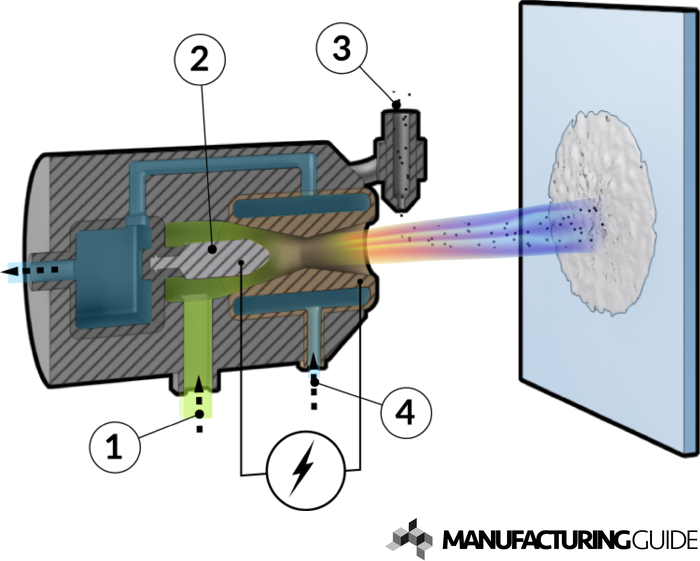 2
3
1
4
MANUFACTURINGGUIDE