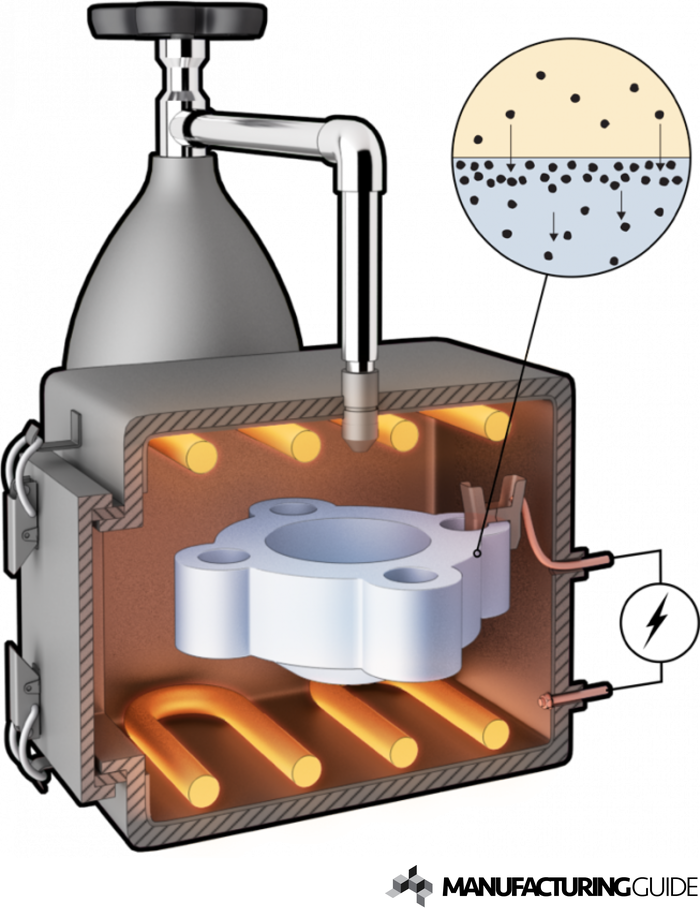 MANUFACTURINGGUIDE