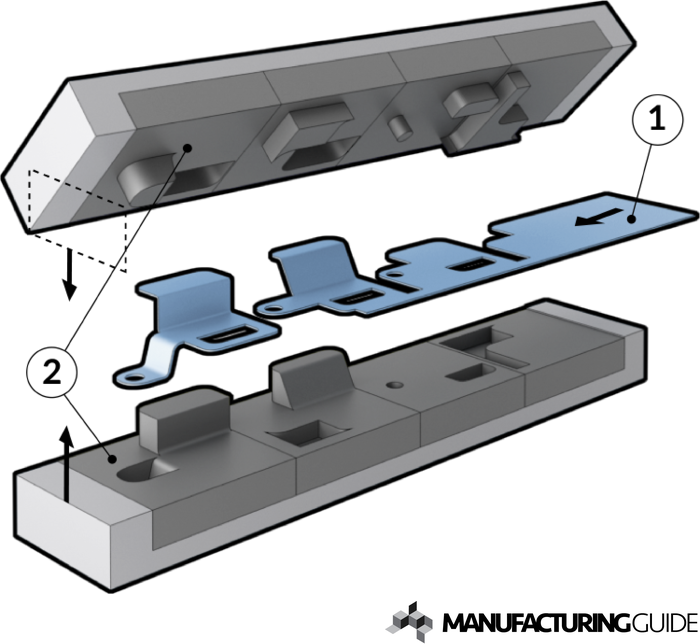 1

2

MANUFACTURINGGUIDE