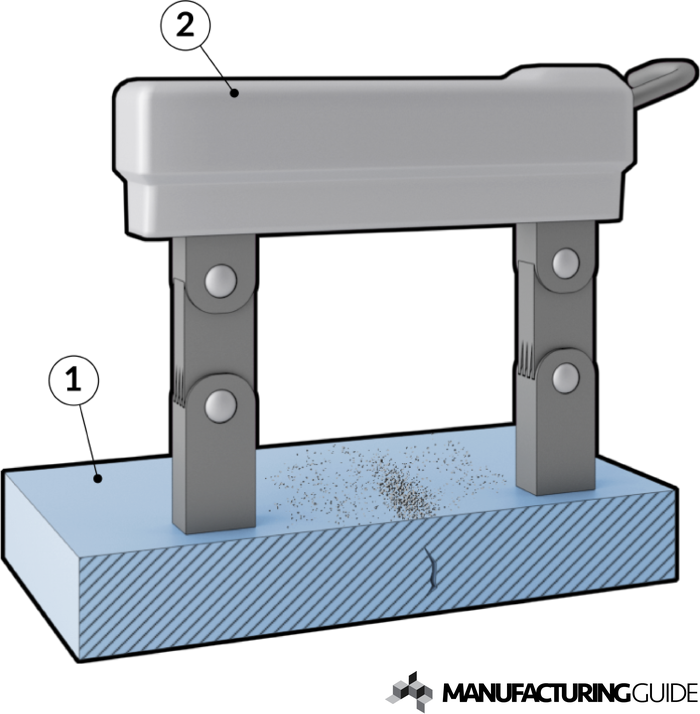 2

1

MANUFACTURINGGUIDE