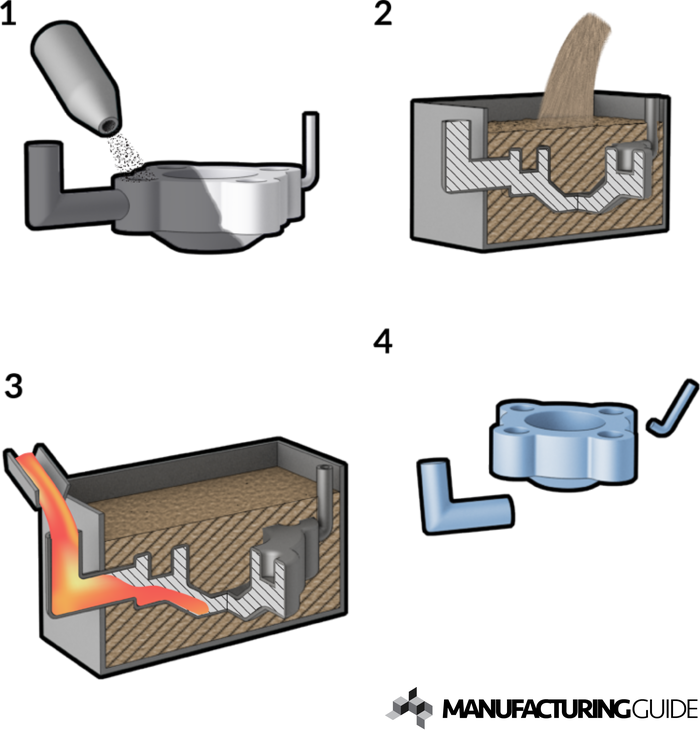 1

2

3

4

MANUFACTURINGGUIDE