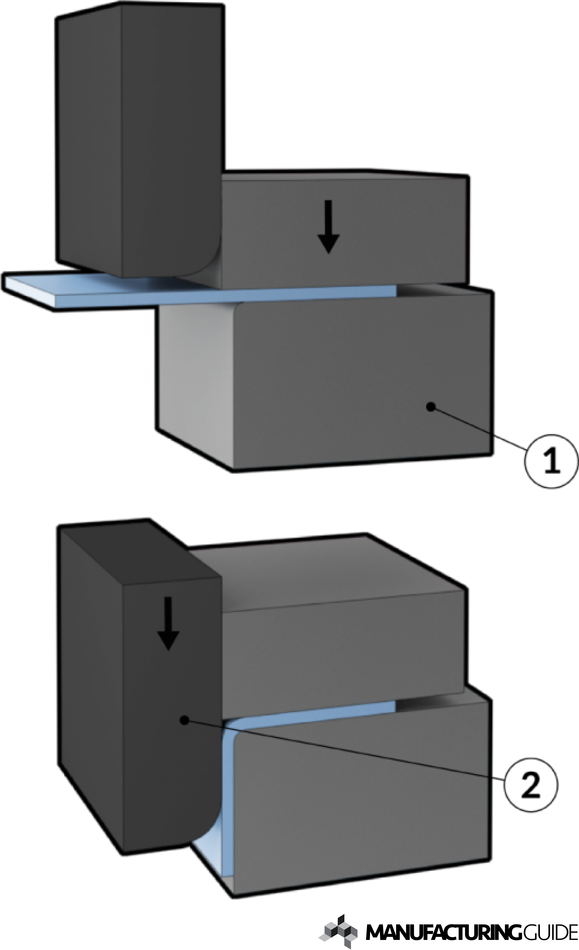 1

2

MANUFACTURINGGUIDE