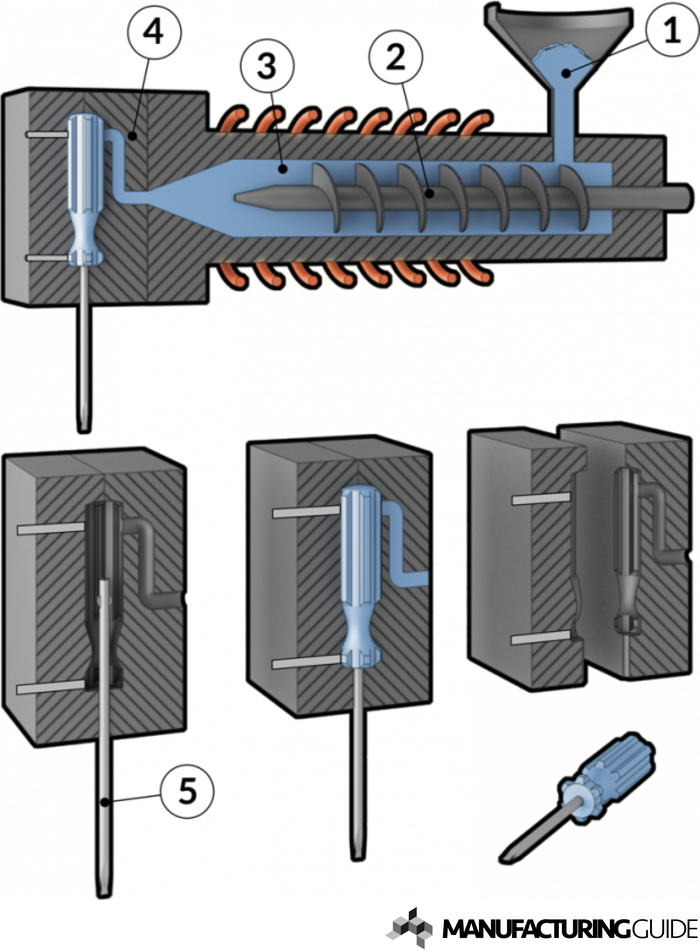 4
3
2
1
5
MANUFACTURINGGUIDE