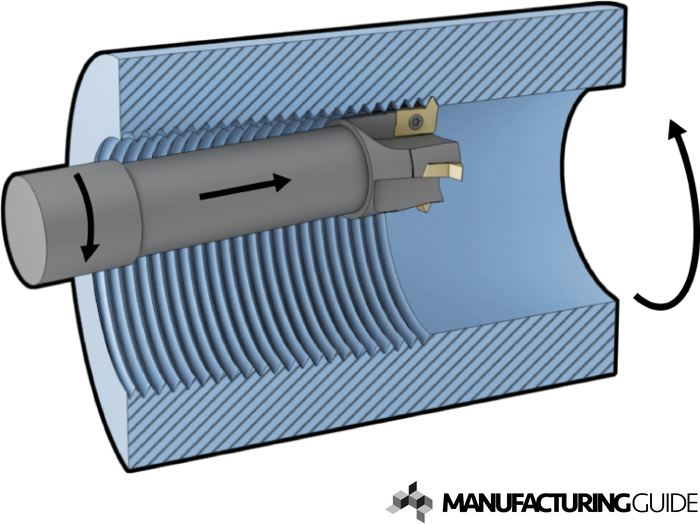 MANUFACTURINGGUIDE