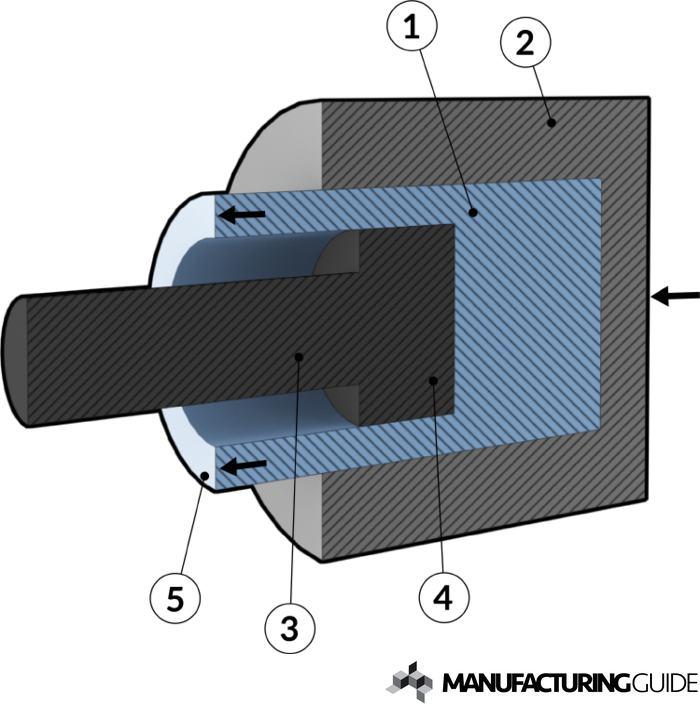 1
2
5
3
4
MANUFACTURINGGUIDE