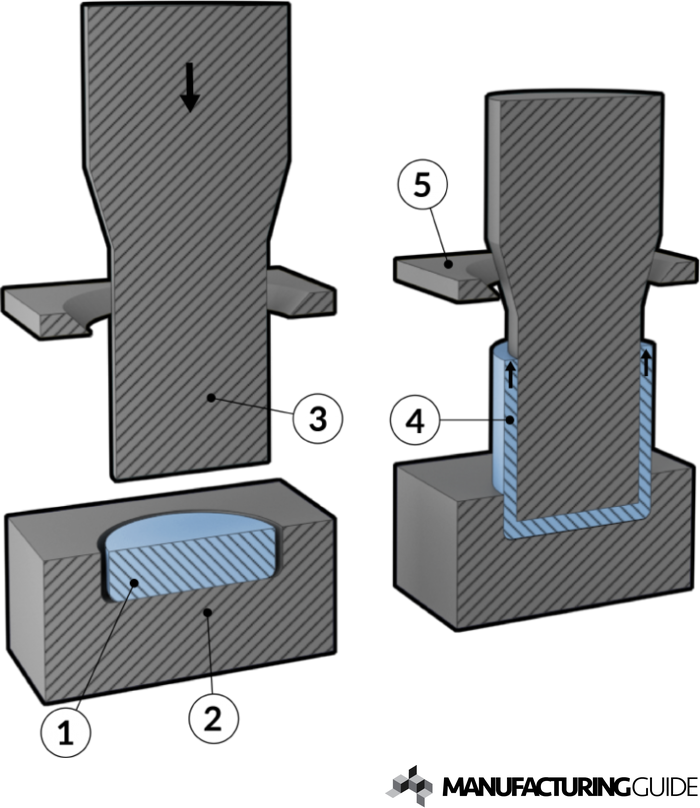 5

3

4

1

2

MANUFACTURINGGUIDE