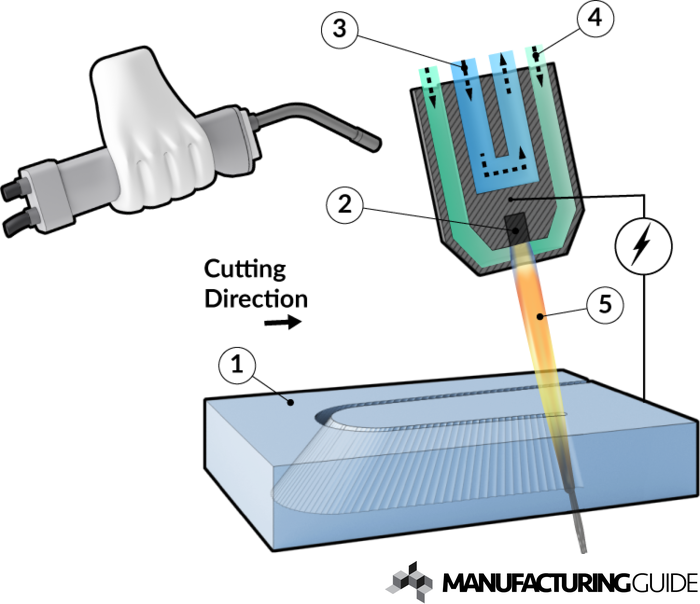 3

4

2

Cutting Direction

5

1

MANUFACTURINGGUIDE