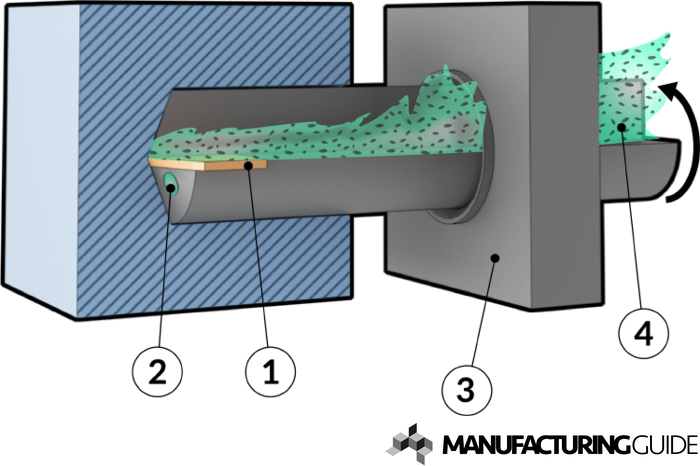 2
1
3
4
MANUFACTURINGGUIDE