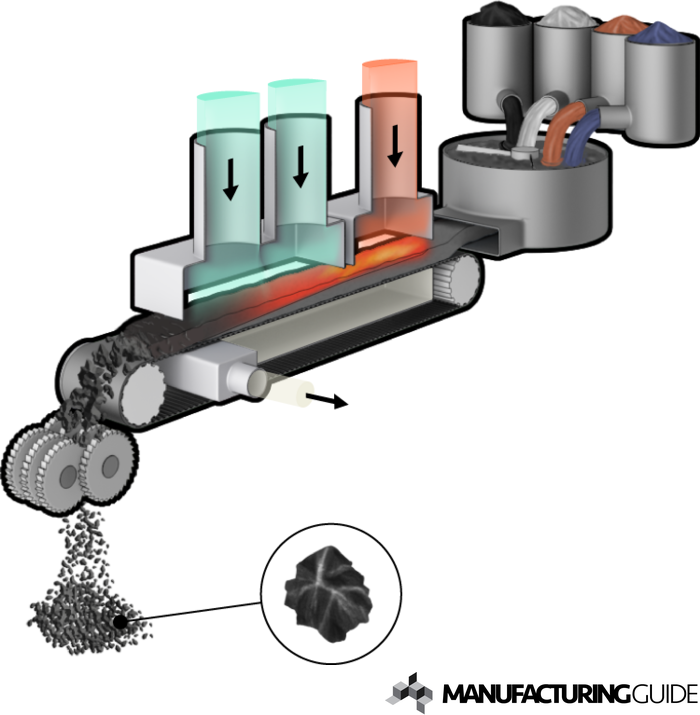 MANUFACTURINGGUIDE