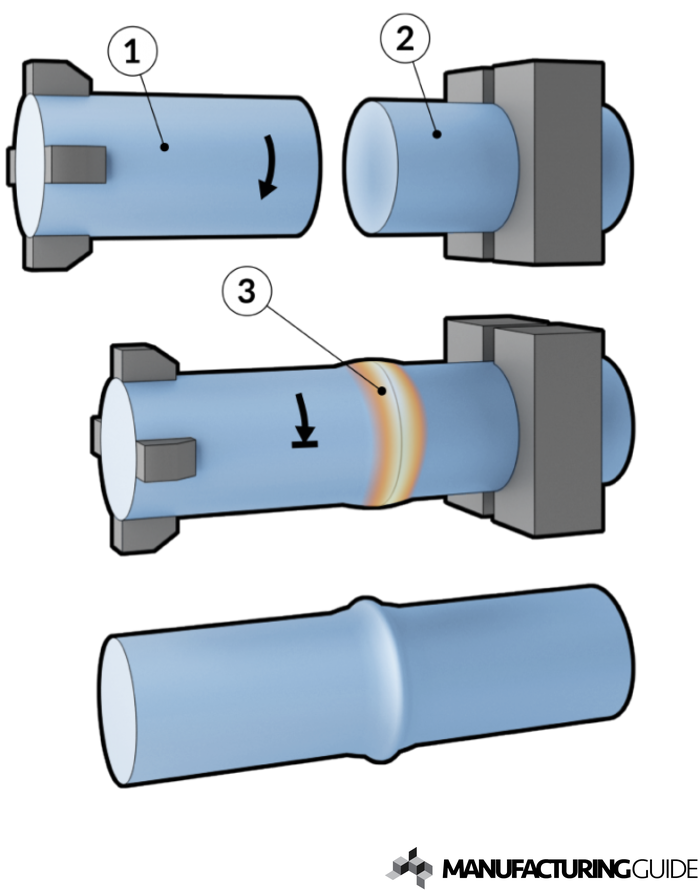 1
2
3
MANUFACTURINGGUIDE