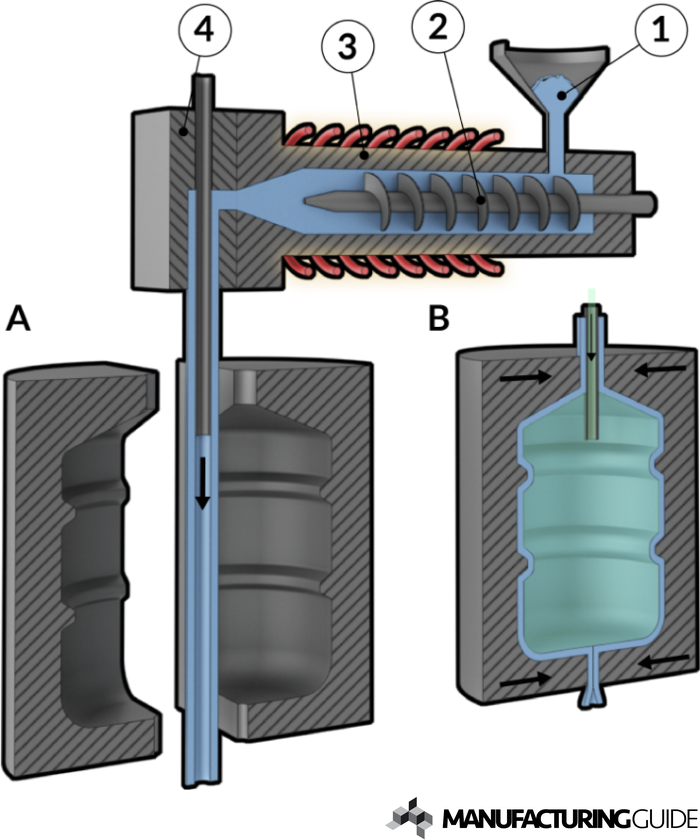 4
3
2
1
A
B
MANUFACTURINGGUIDE