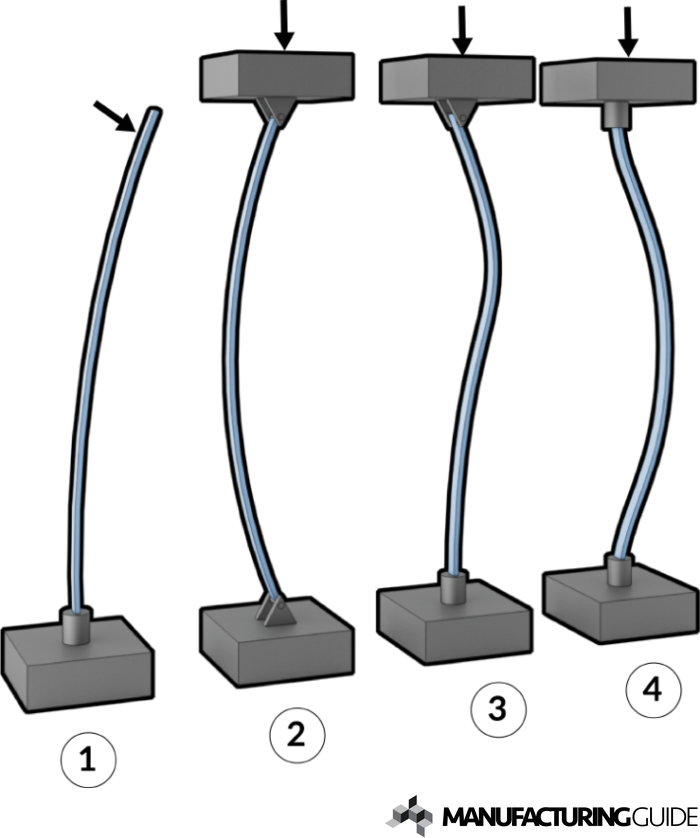 1

2

3

4

MANUFACTURINGGUIDE