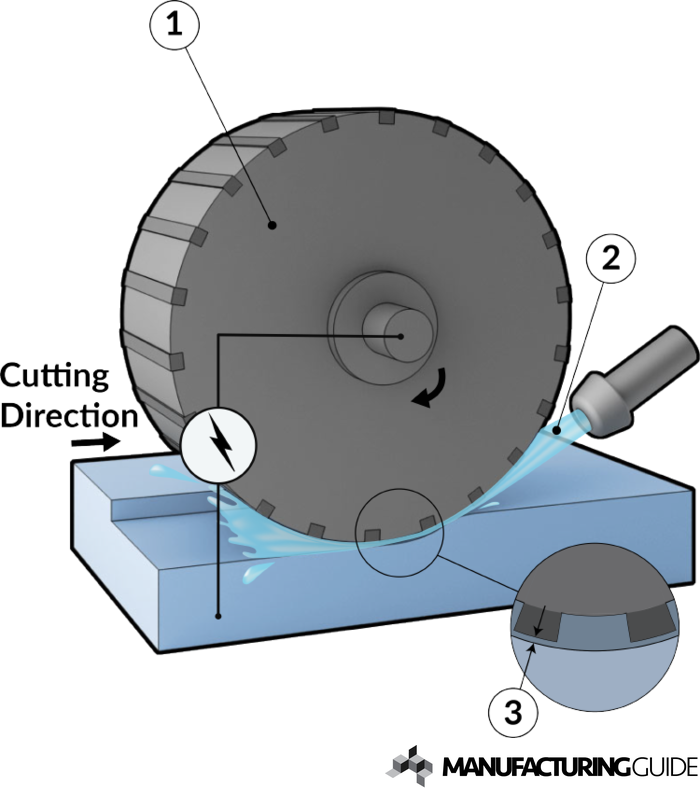 1

2

Cutting Direction

3

MANUFACTURINGGUIDE