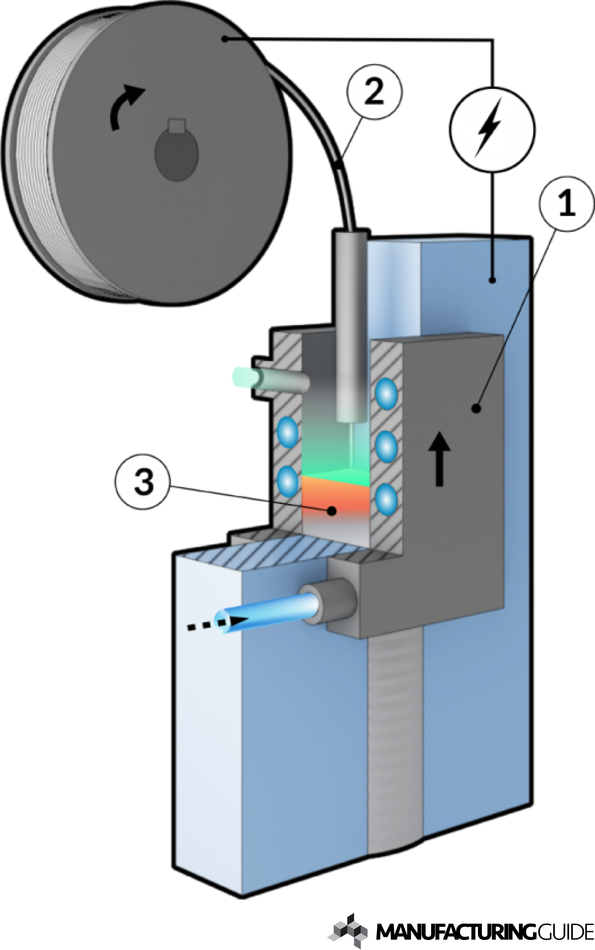 2
1
3
MANUFACTURINGGUIDE