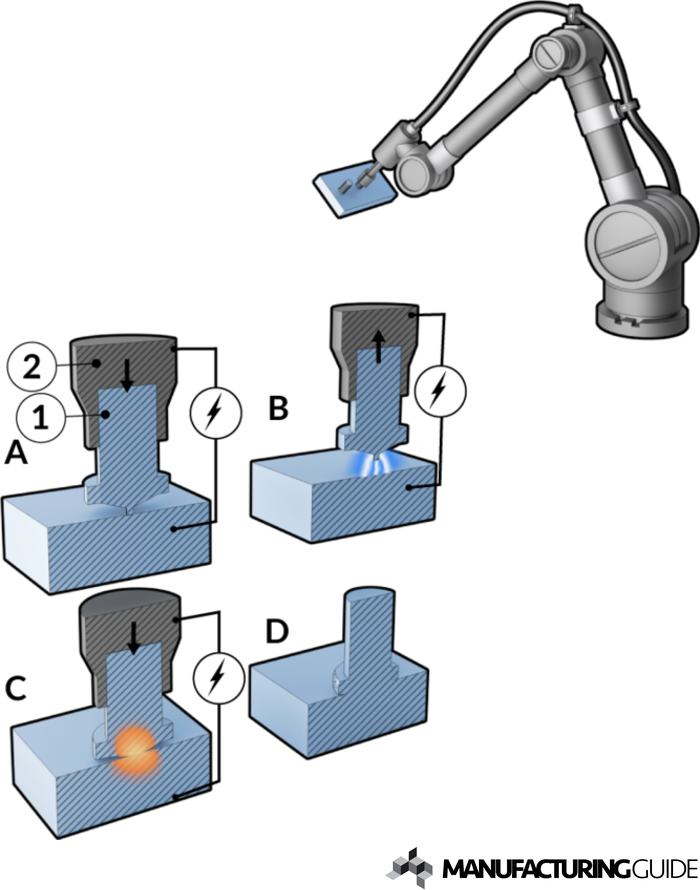 2
1
A
B
C
D
MANUFACTURINGGUIDE