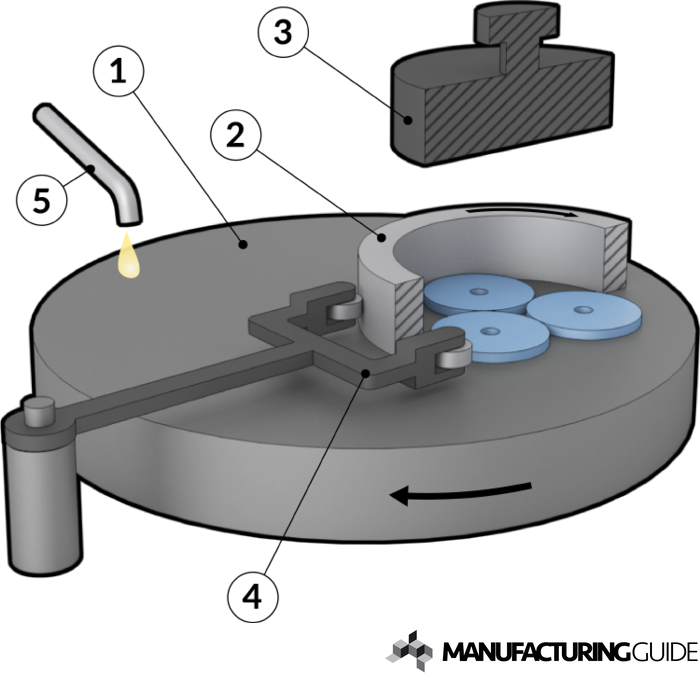 3
1
2
5
4
MANUFACTURINGGUIDE